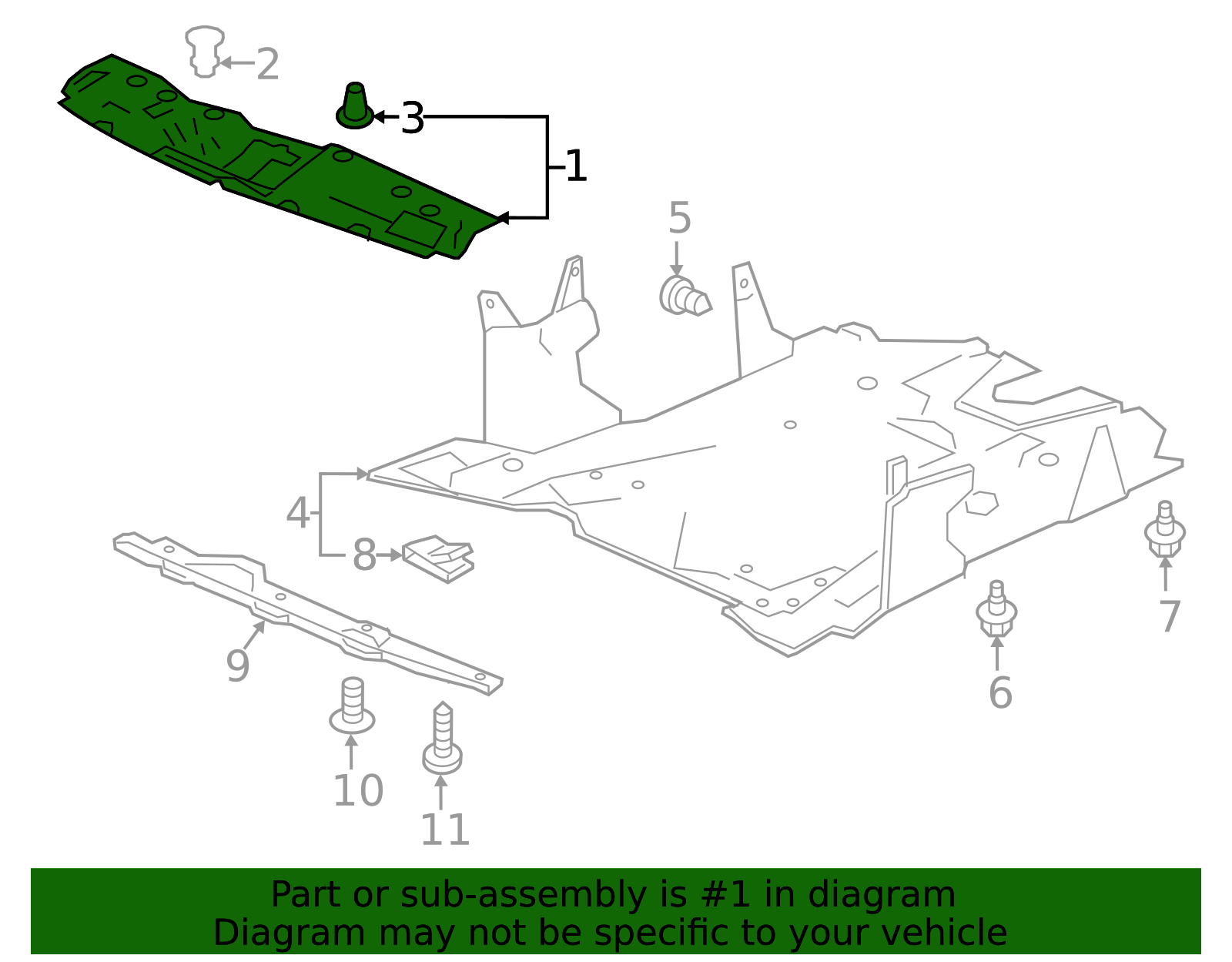 2

3

1

5

4

8

9

7

6

10

11

Part or sub-assembly is #1 in diagram
Diagram may not be specific to your vehicle