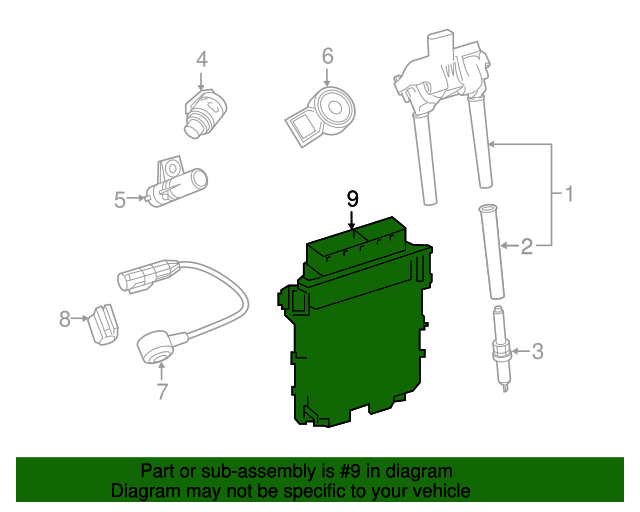 4
6
5
9
1
2
8
3
7

Part or sub-assembly is #9 in diagram
Diagram may not be specific to your vehicle