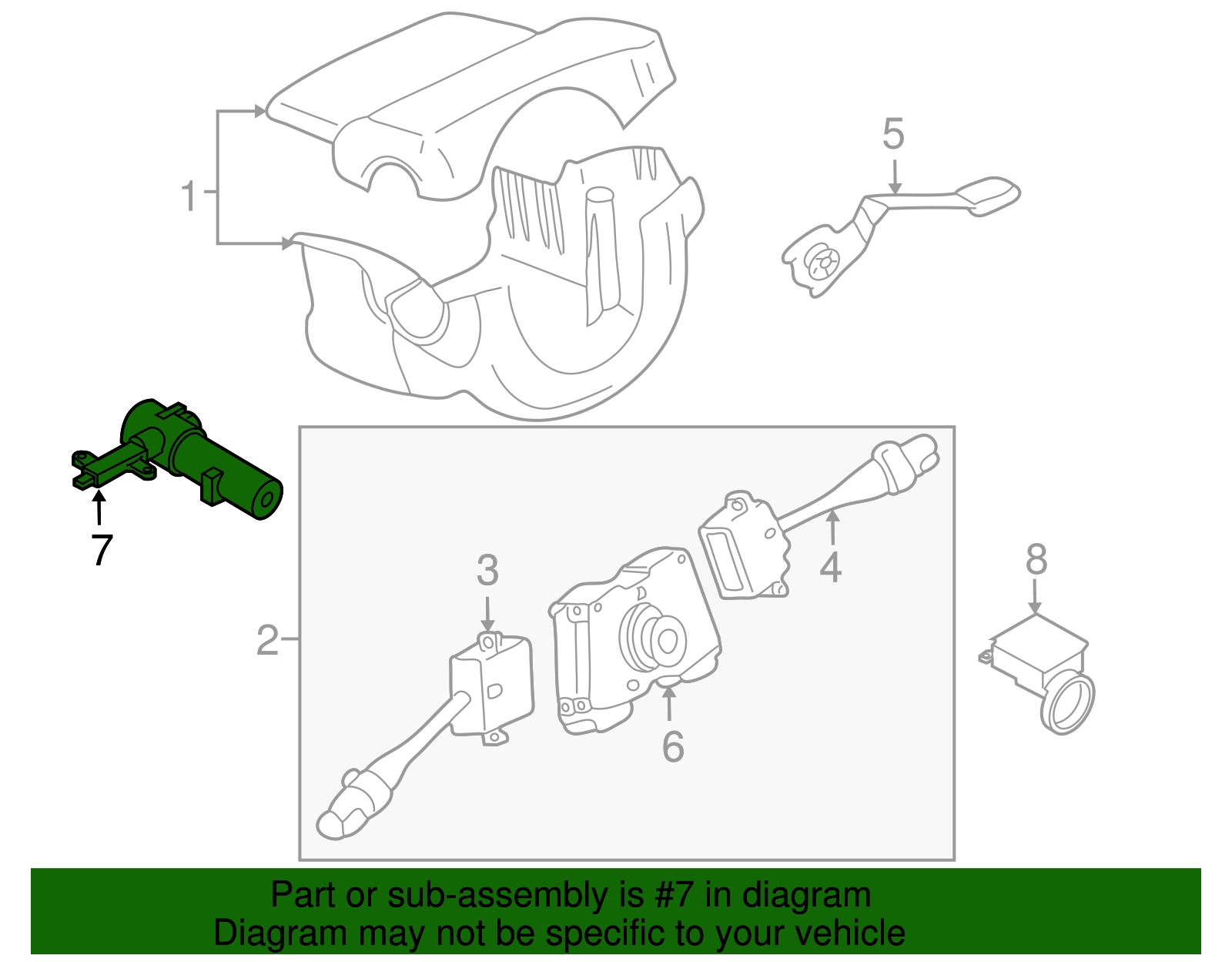 1
5
7
2
3
4
6
8
Part or sub-assembly is #7 in diagram
Diagram may not be specific to your vehicle