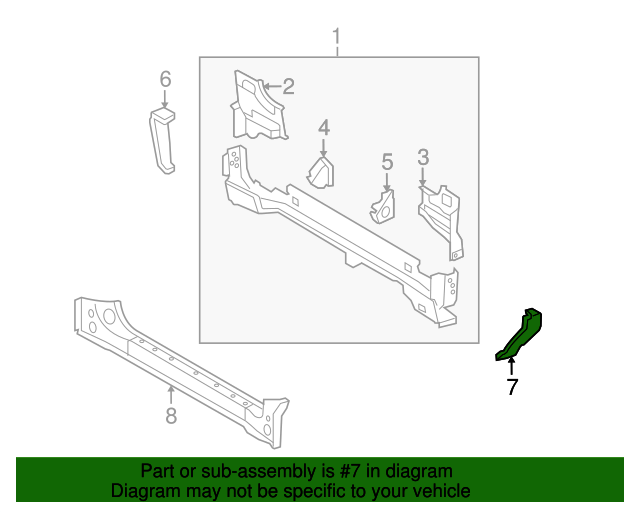 1
6
2
4
5
3
7
8
Part or sub-assembly is #7 in diagram
Diagram may not be specific to your vehicle