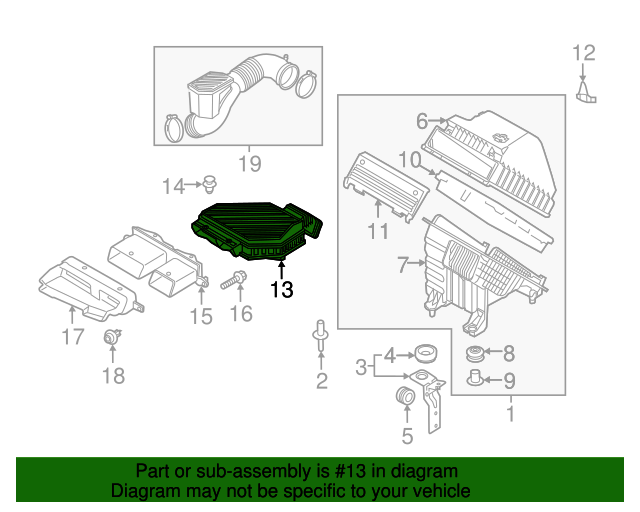 12
6
10
19
14
11
7
13
15
16
17
18
2
3
4
8
9
5
1

Part or sub-assembly is #13 in diagram
Diagram may not be specific to your vehicle