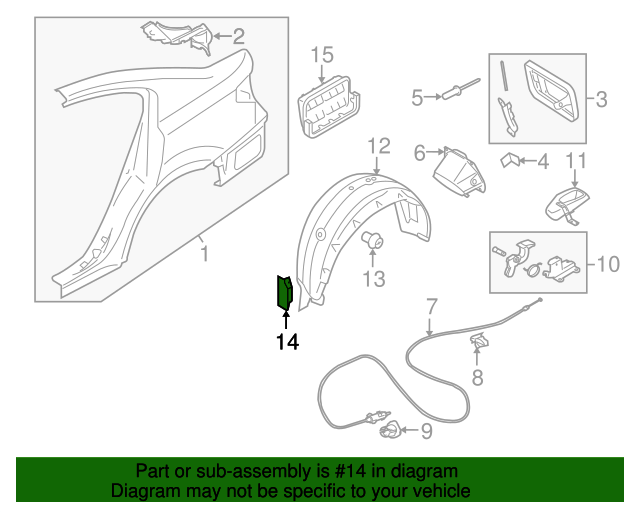 2
15
5
3
12
6
4
11
1
13
10
14
7
8
9

Part or sub-assembly is #14 in diagram
Diagram may not be specific to your vehicle