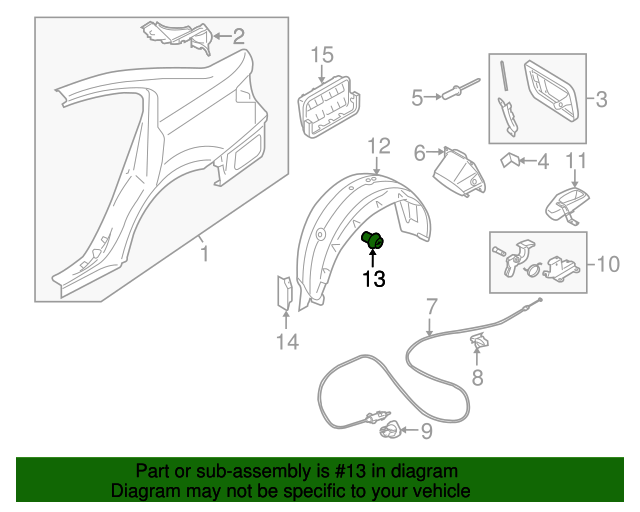 2
15
5
3
12
6
4
11
1
13
10
14
7
8
9

Part or sub-assembly is #13 in diagram
Diagram may not be specific to your vehicle