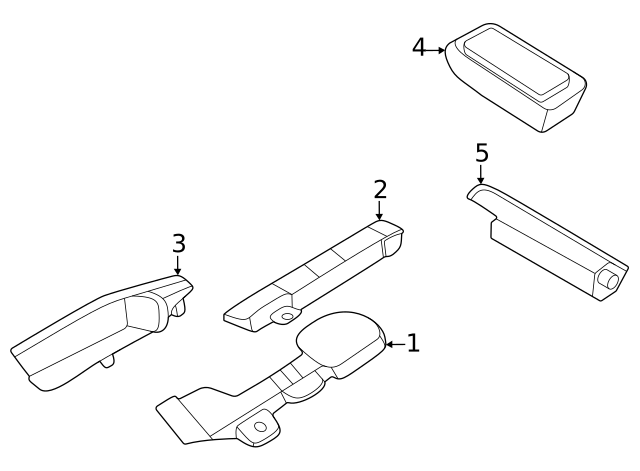 4
5
2
3
1