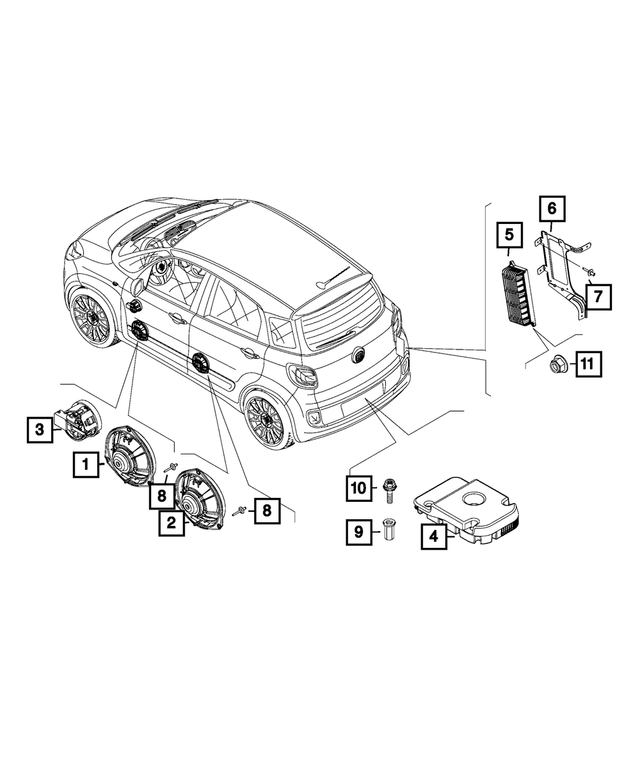 6
5
7
11
3
1
8
2
8
10
9
4