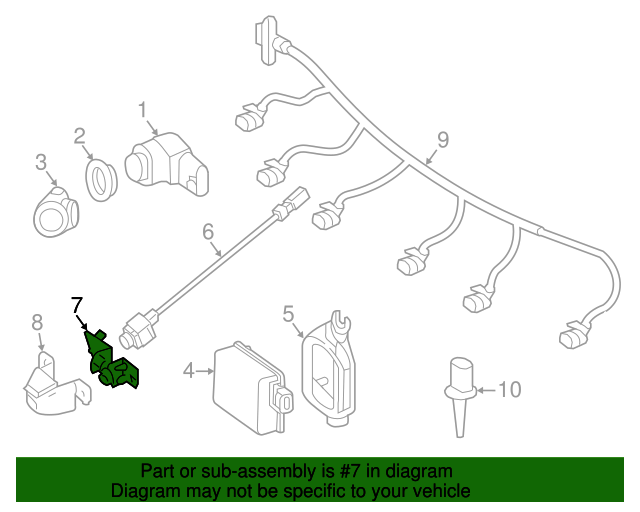 1
2
3
9
6
7
8
5
4
10

Part or sub-assembly is #7 in diagram
Diagram may not be specific to your vehicle