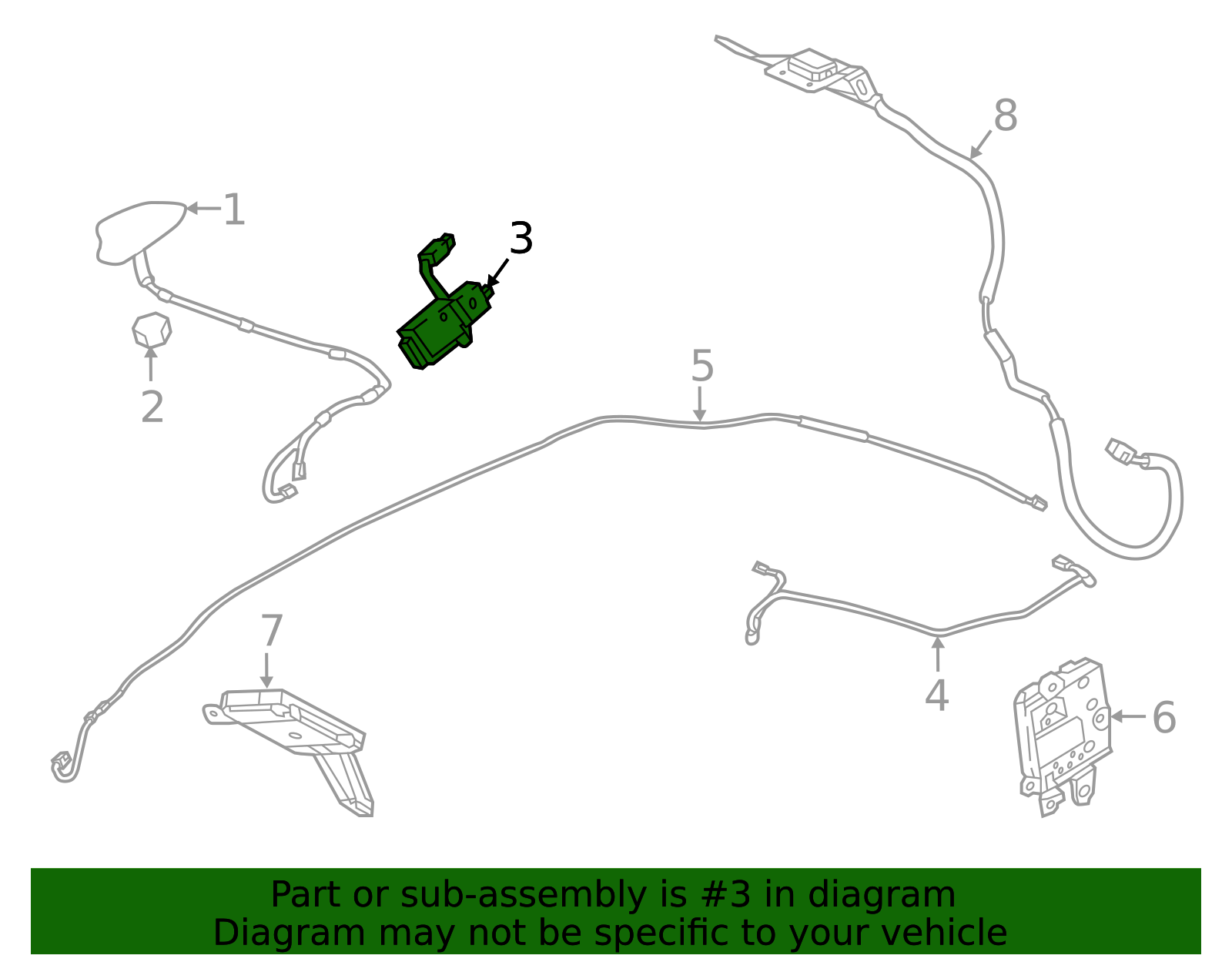 8
1
3
2
5
7
4
6

Part or sub-assembly is #3 in diagram
Diagram may not be specific to your vehicle