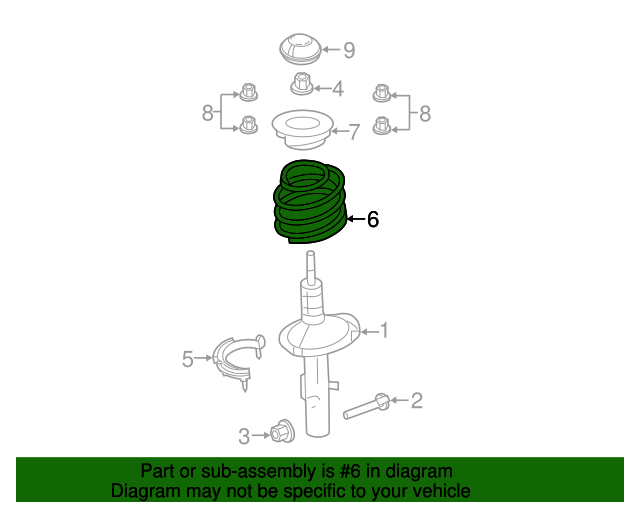 9
4
8
8
7
6
1
5
2
3
Part or sub-assembly is #6 in diagram
Diagram may not be specific to your vehicle