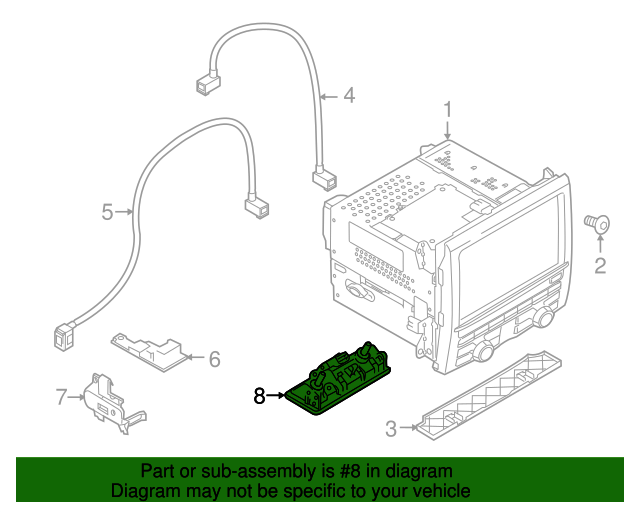 4
1
5
2
6
7
8
3

Part or sub-assembly is #8 in diagram
Diagram may not be specific to your vehicle