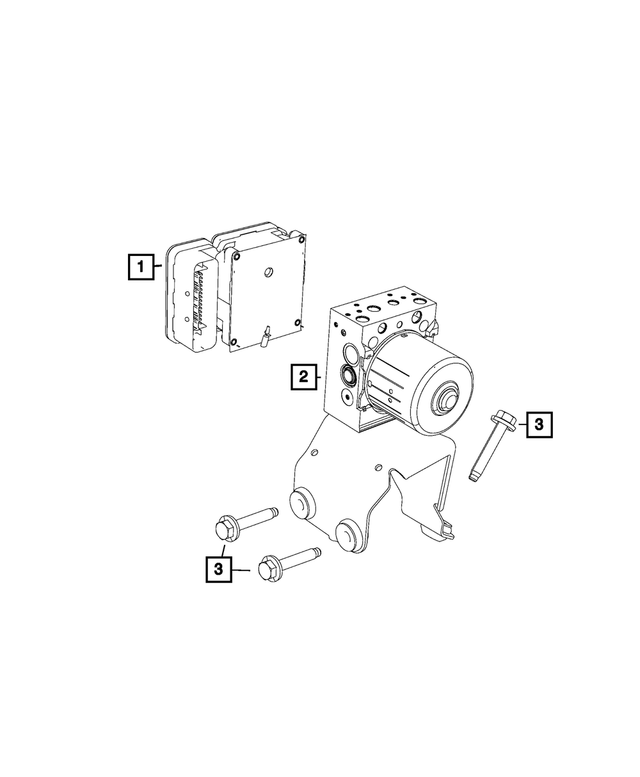 1

2

3

3