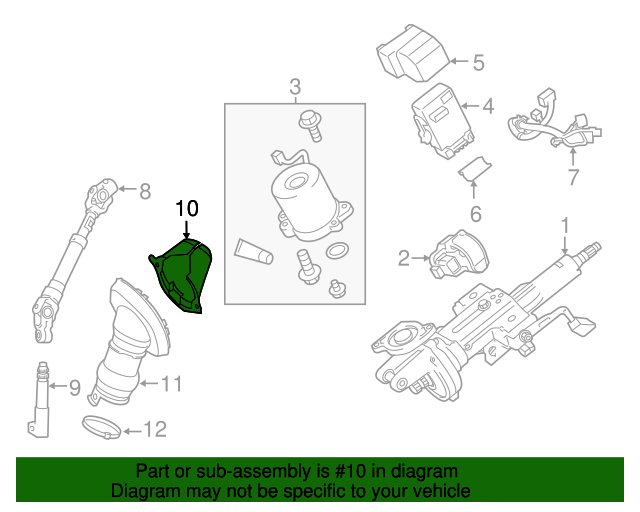 3
5
4
7
6
8
10
1
2
9
11
12

Part or sub-assembly is #10 in diagram
Diagram may not be specific to your vehicle