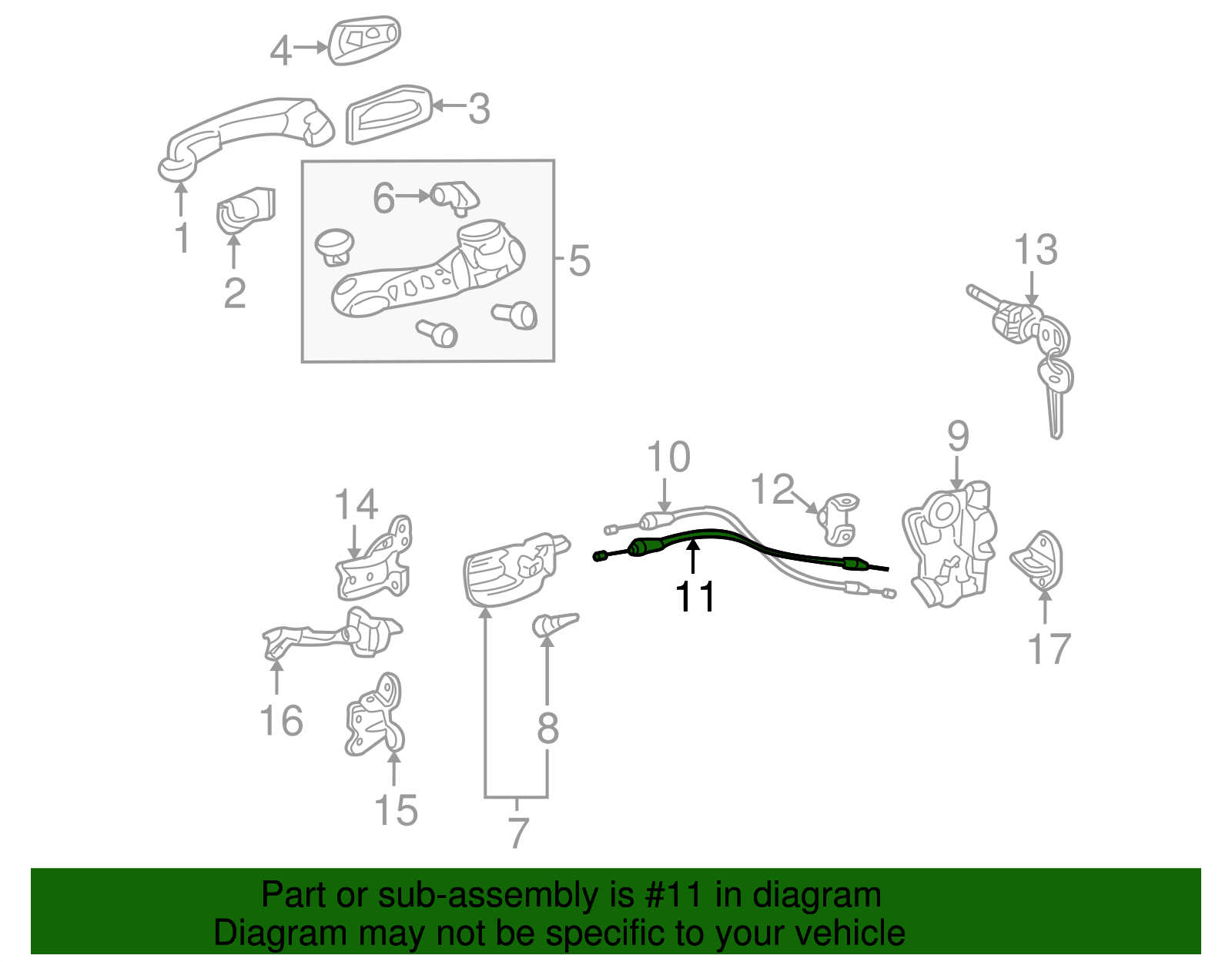 4
3
1
2
6
5
13
10
12
9
14
11
17
16
8
15
7

Part or sub-assembly is #11 in diagram
Diagram may not be specific to your vehicle