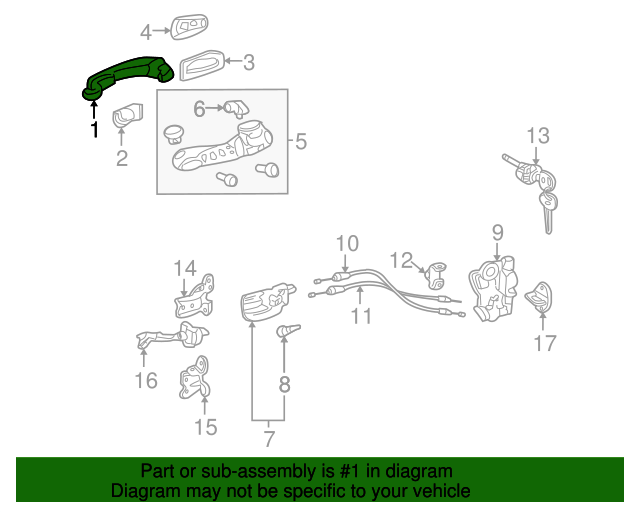 4
3
1
2
6
5
13
10
12
9
14
11
17
16
8
15
7

Part or sub-assembly is #1 in diagram
Diagram may not be specific to your vehicle