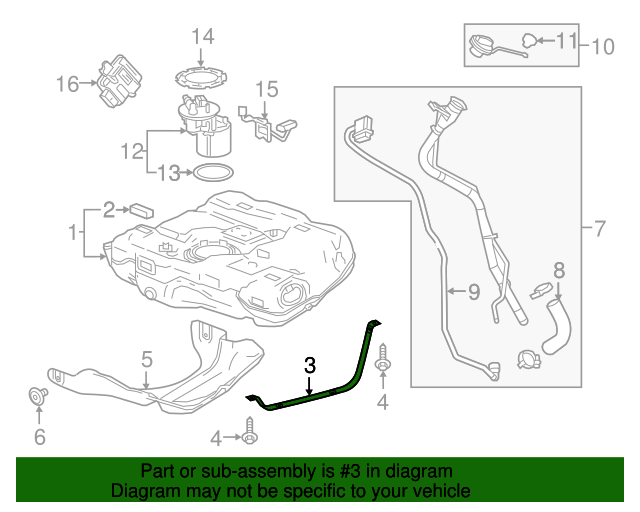 14
11
10
16
15
12
13
2
1
7
8
9
5
3
4
6
4

Part or sub-assembly is #3 in diagram
Diagram may not be specific to your vehicle