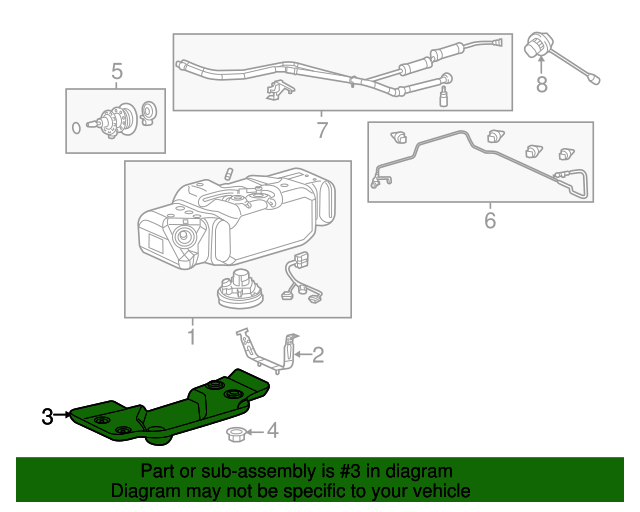 5

7

8

6

1

2

3

4

Part or sub-assembly is #3 in diagram
Diagram may not be specific to your vehicle