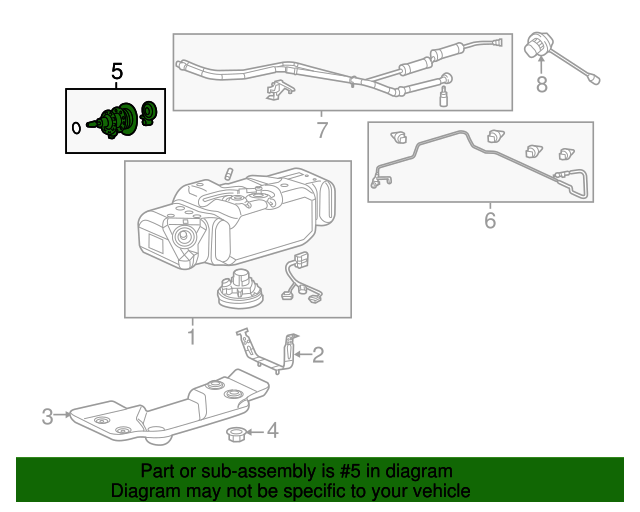 5

7

8

6

1

2

3

4

Part or sub-assembly is #5 in diagram
Diagram may not be specific to your vehicle