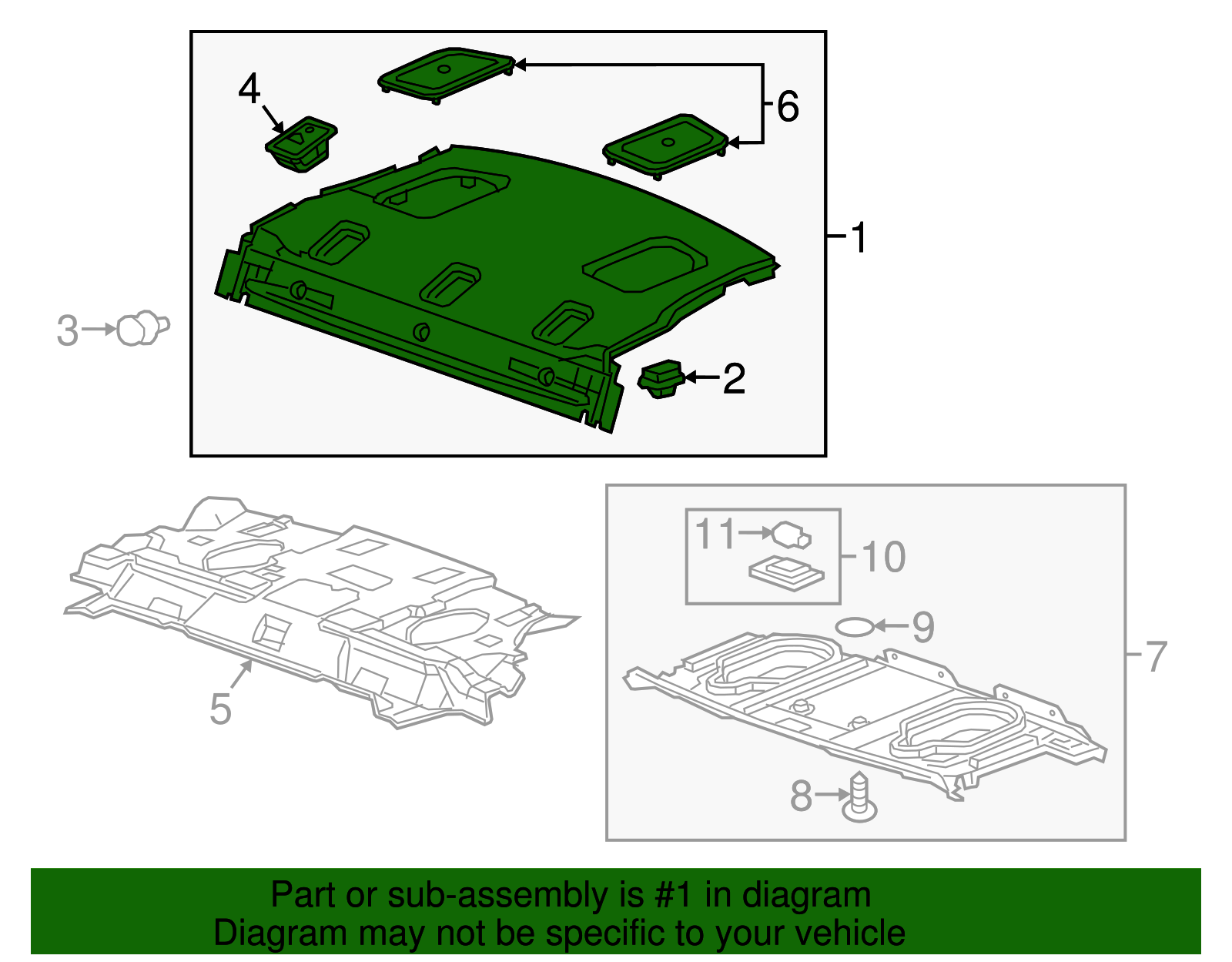 4
6
1
3
2
5
11
10
9
7
8

Part or sub-assembly is #1 in diagram
Diagram may not be specific to your vehicle