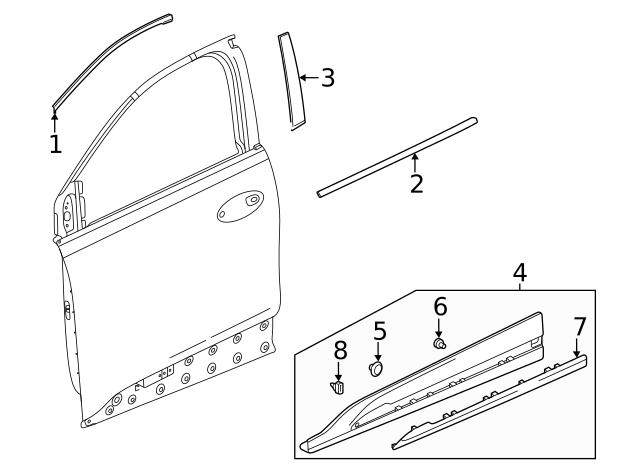 1
3
2
4
6
5
7
8