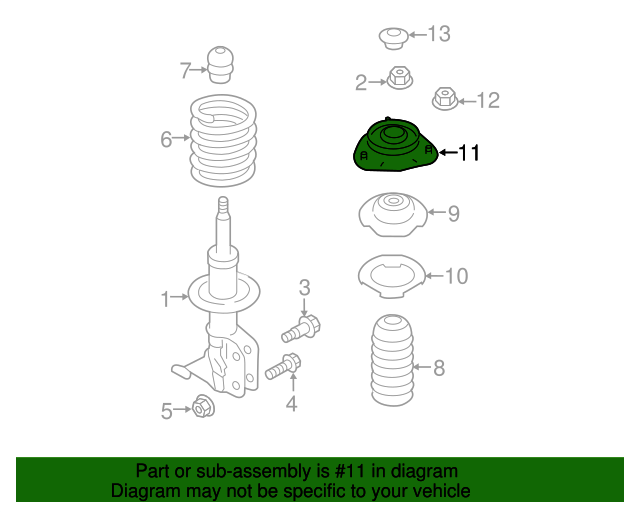 13
7
2
12
6
11
9
10
1
3
8
4
5

Part or sub-assembly is #11 in diagram
Diagram may not be specific to your vehicle