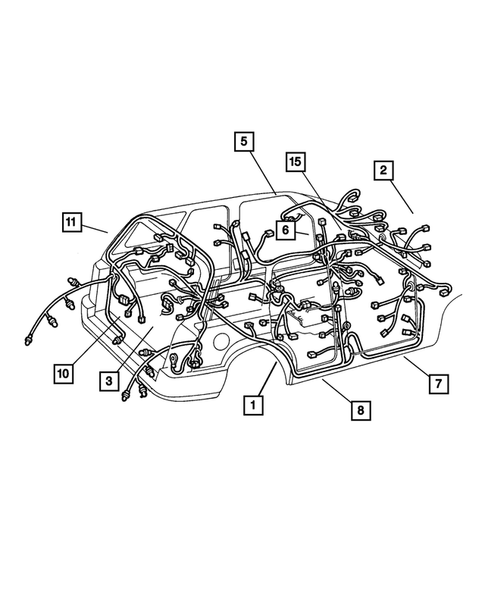 5
15
2
11
6
10
3
1
8
7