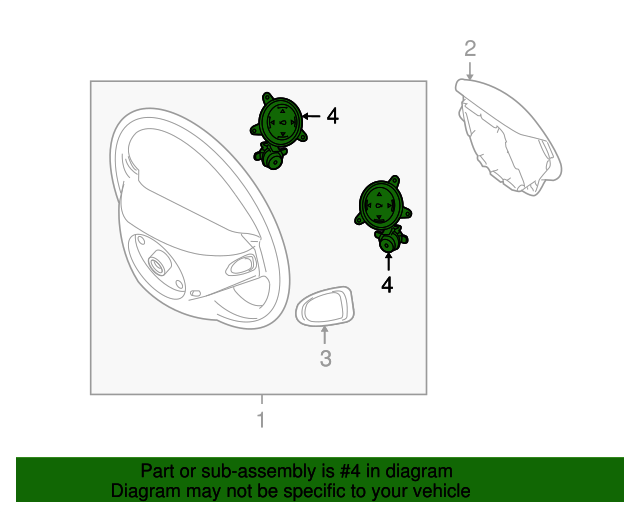 2

4

4

3

1

Part or sub-assembly is #4 in diagram
Diagram may not be specific to your vehicle