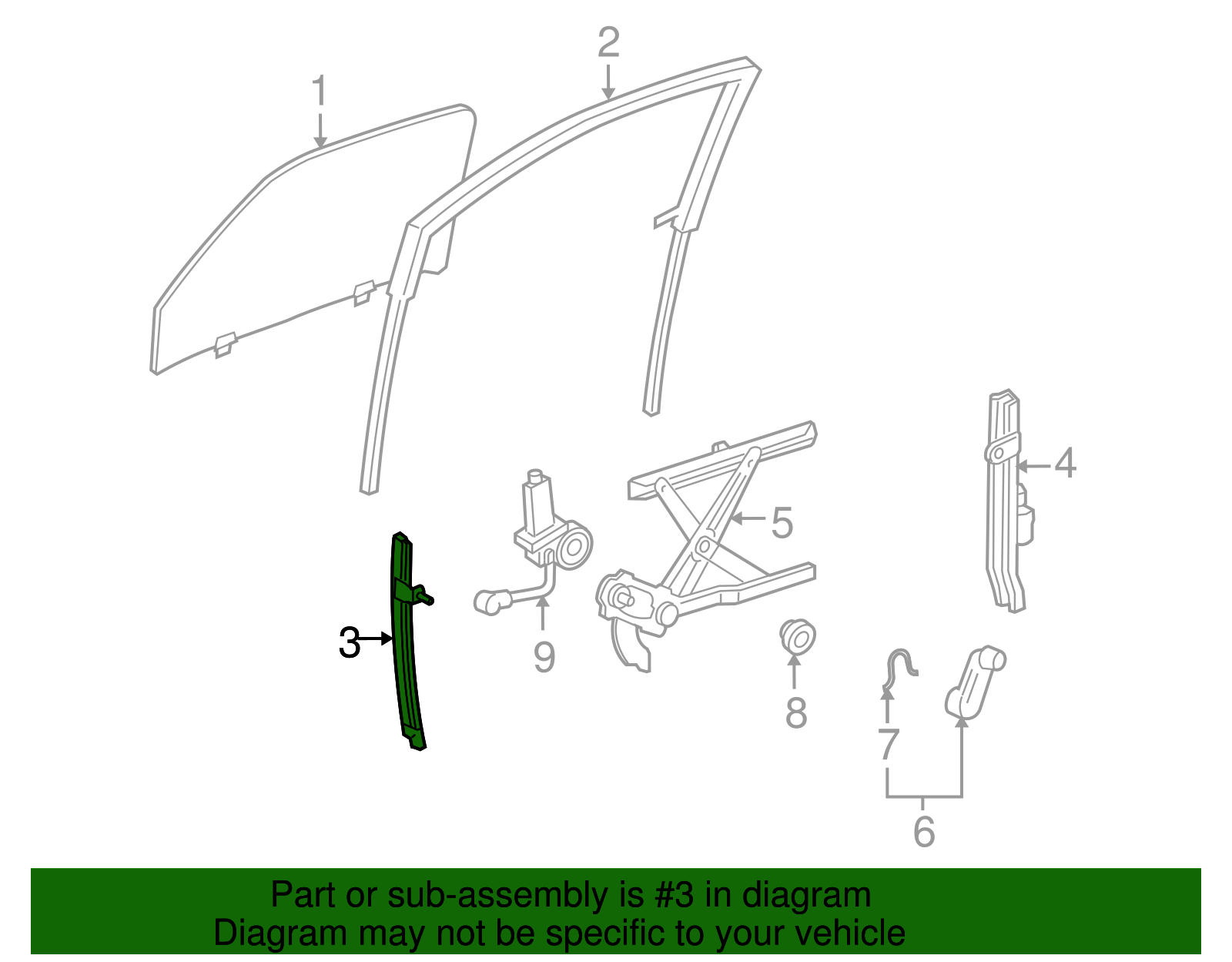 1
2
4
5
3
9
8
7
6

Part or sub-assembly is #3 in diagram
Diagram may not be specific to your vehicle