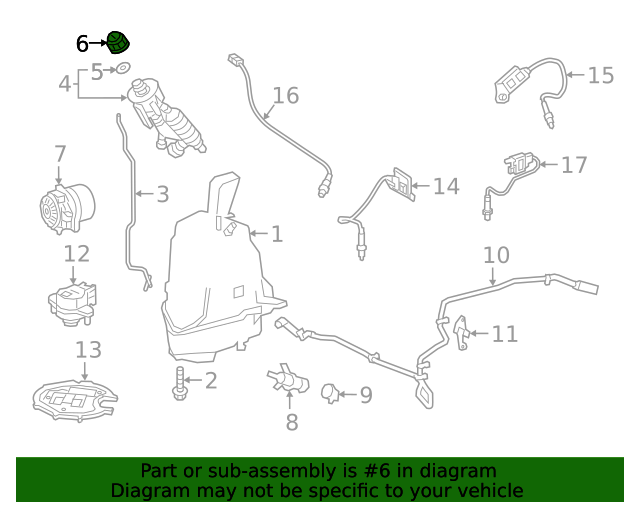 6
5
4
16
15
7
3
17
14
1
12
10
11
13
2
9
8

Part or sub-assembly is #6 in diagram
Diagram may not be specific to your vehicle