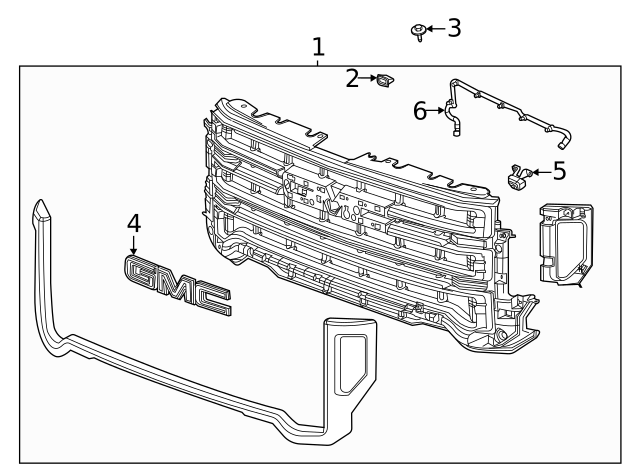 3
1
2
6
5
4
GMC