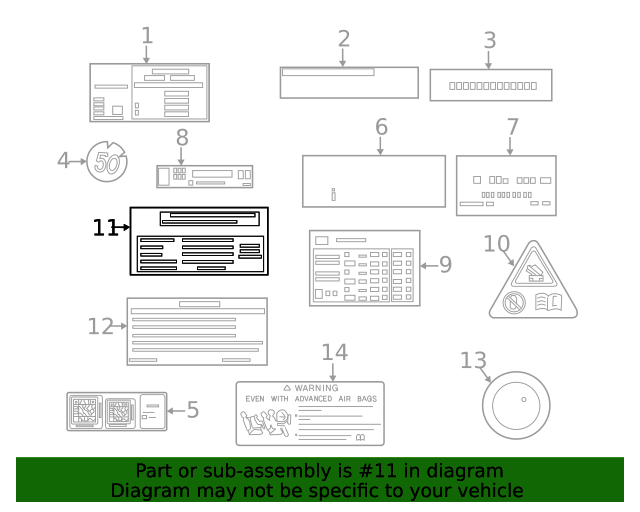 1
2
3
4
50
8
6
7
11
9
10
12
14
13
5
WARNING
EVEN WITH ADVANCED AIR BAGS

Part or sub-assembly is #11 in diagram
Diagram may not be specific to your vehicle