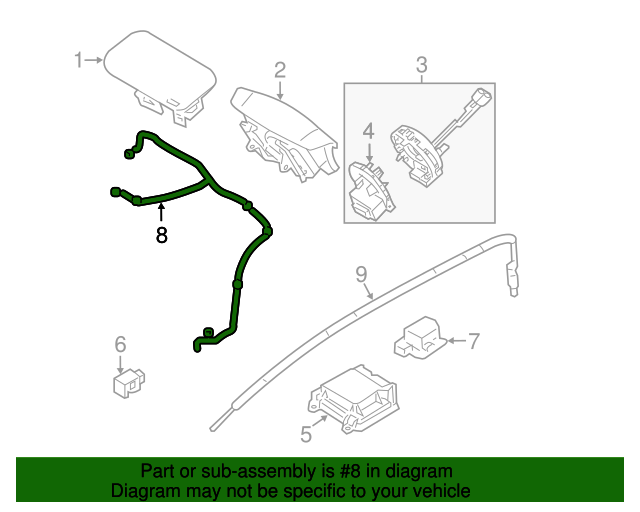 1
2
3
4
8
9
6
7
5

Part or sub-assembly is #8 in diagram
Diagram may not be specific to your vehicle