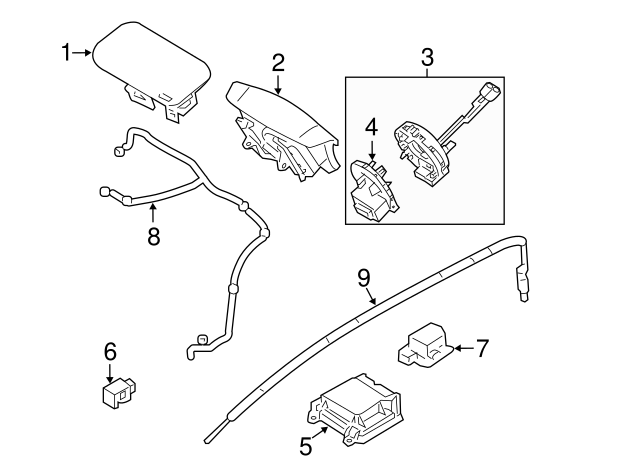 1
2
3
4
8
9
6
7
5