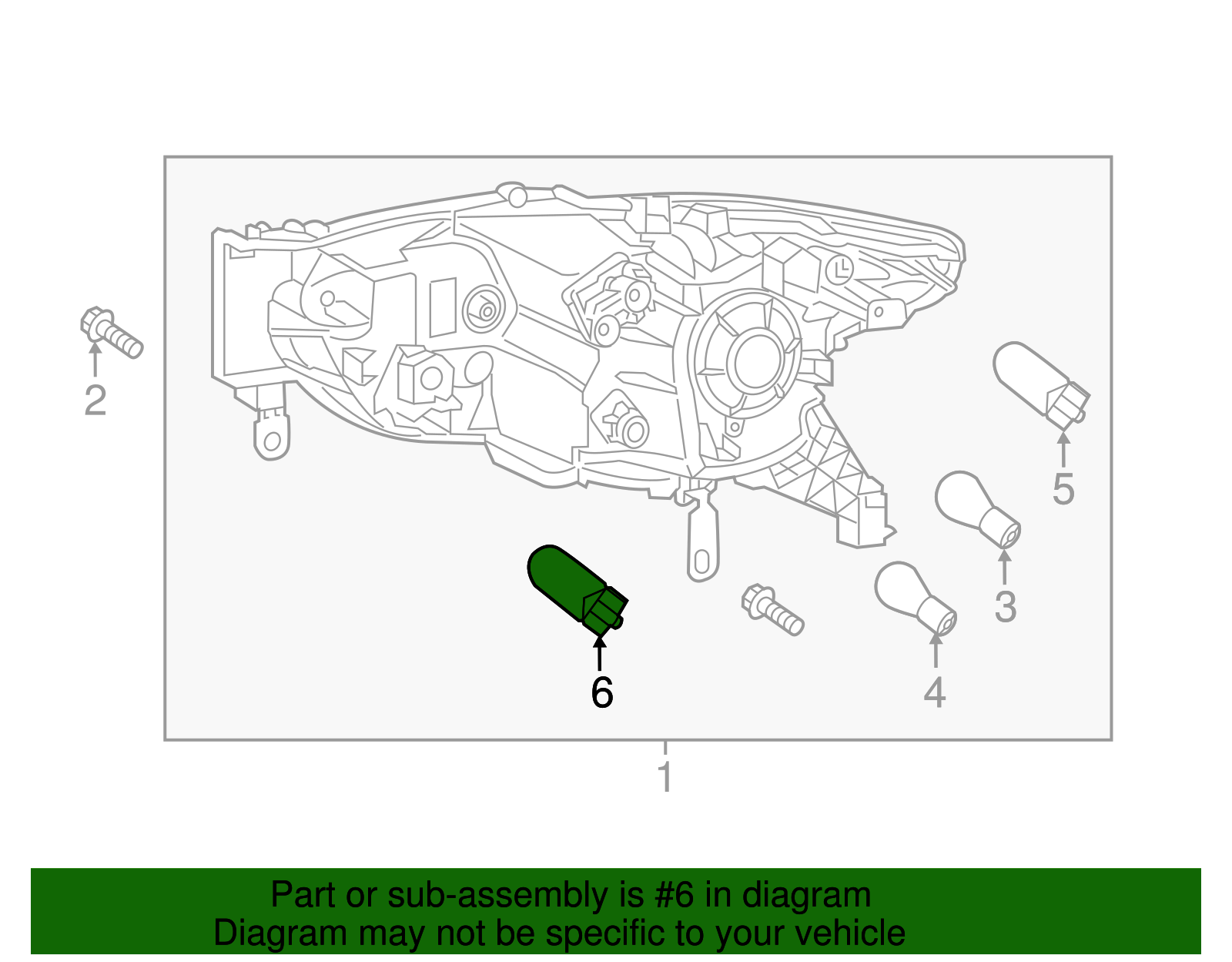 2

5

3

6

4

1

Part or sub-assembly is #6 in diagram
Diagram may not be specific to your vehicle