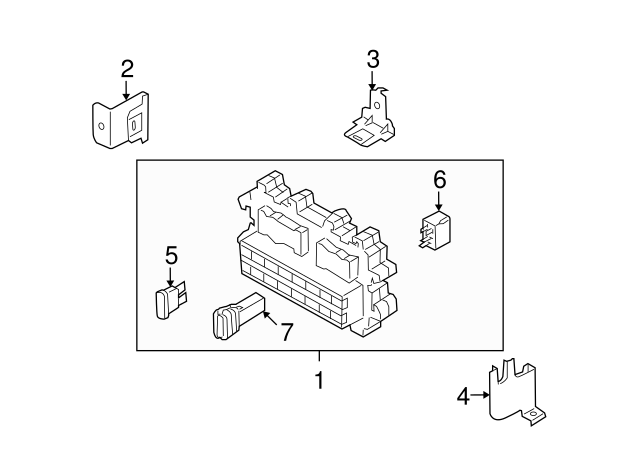 2

3

6

5

7

1

4