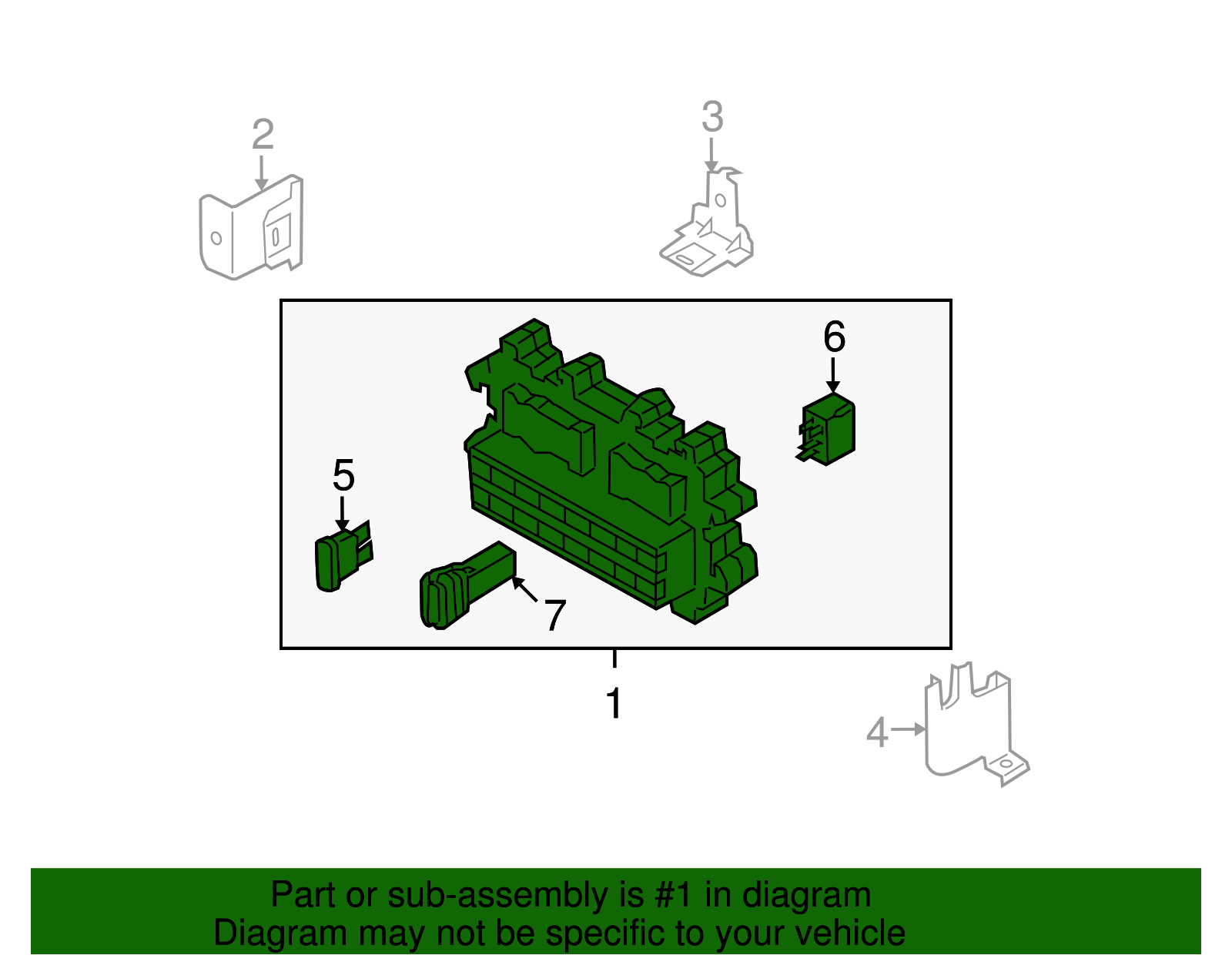 2

3

6

5

7

1

4

Part or sub-assembly is #1 in diagram
Diagram may not be specific to your vehicle