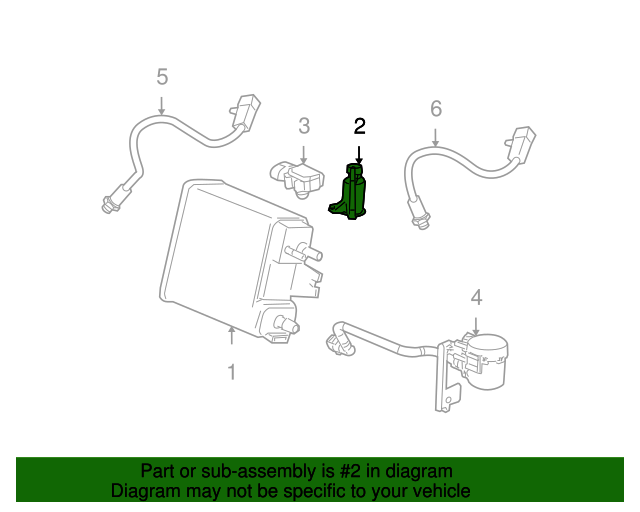 5
3
2
6
4
1

Part or sub-assembly is #2 in diagram
Diagram may not be specific to your vehicle