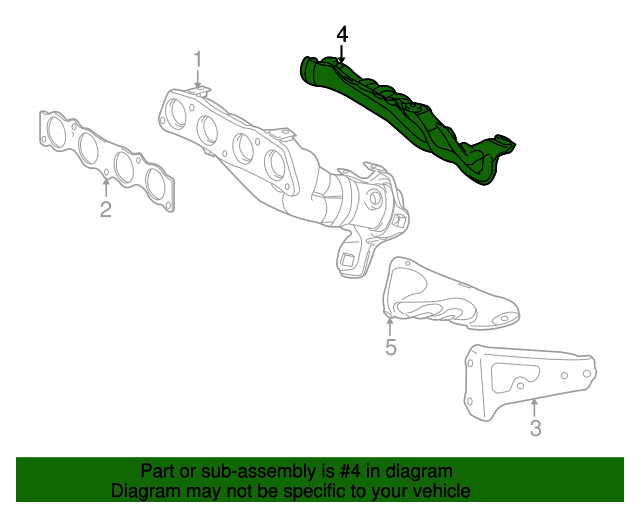 4
1
2
5
3

Part or sub-assembly is #4 in diagram
Diagram may not be specific to your vehicle