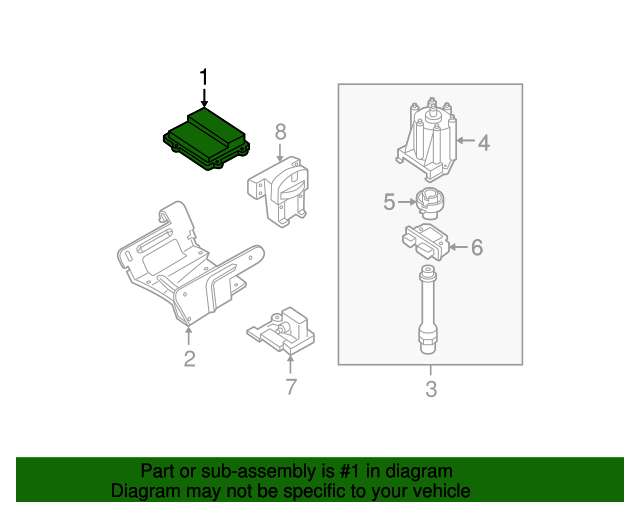 1

8

4

5

6

2

7

3

Part or sub-assembly is #1 in diagram
Diagram may not be specific to your vehicle