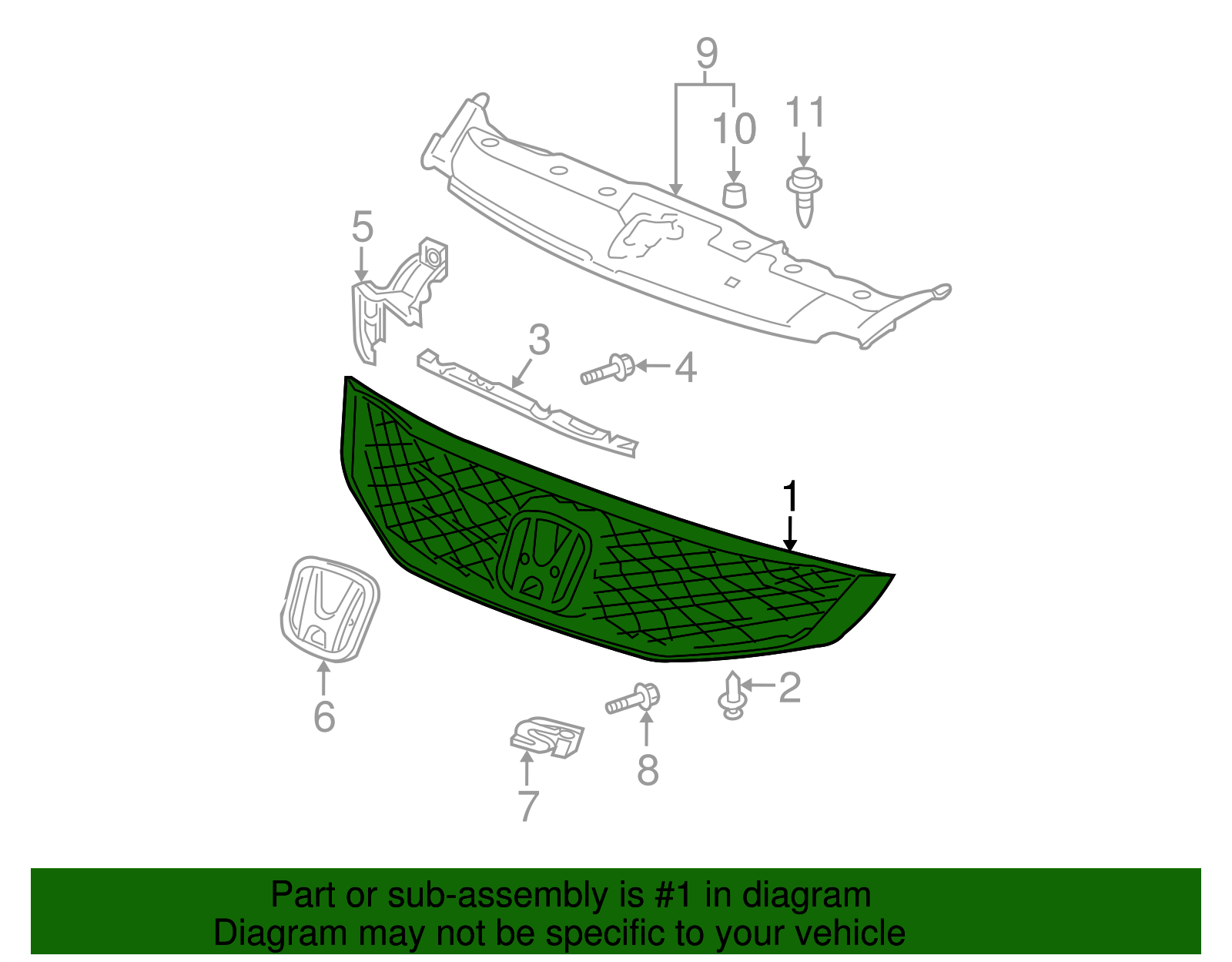 9
10
11
5
3
4
1
6
2
8
7

Part or sub-assembly is #1 in diagram
Diagram may not be specific to your vehicle