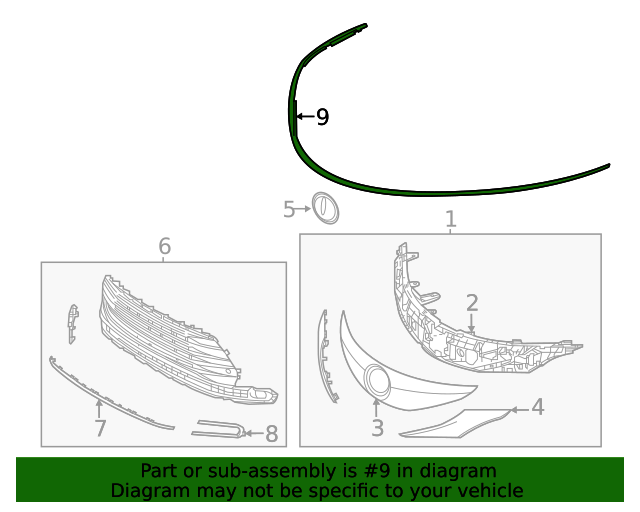 9

5

1

6

2

7

8

3

4

Part or sub-assembly is #9 in diagram
Diagram may not be specific to your vehicle