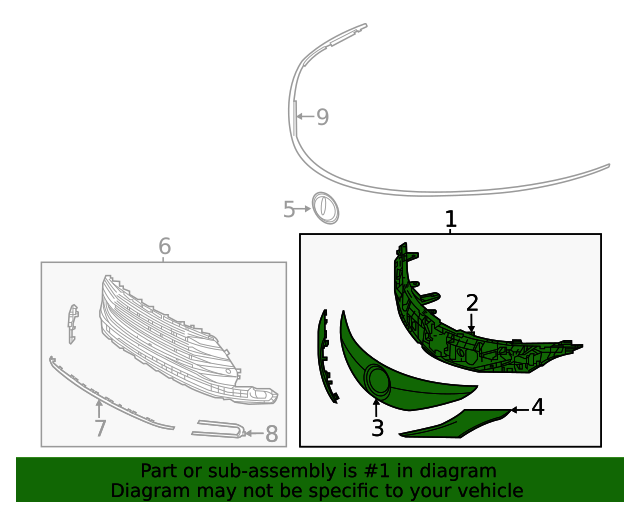 9
5
1
6
2
3
4
7
8
Part or sub-assembly is #1 in diagram
Diagram may not be specific to your vehicle