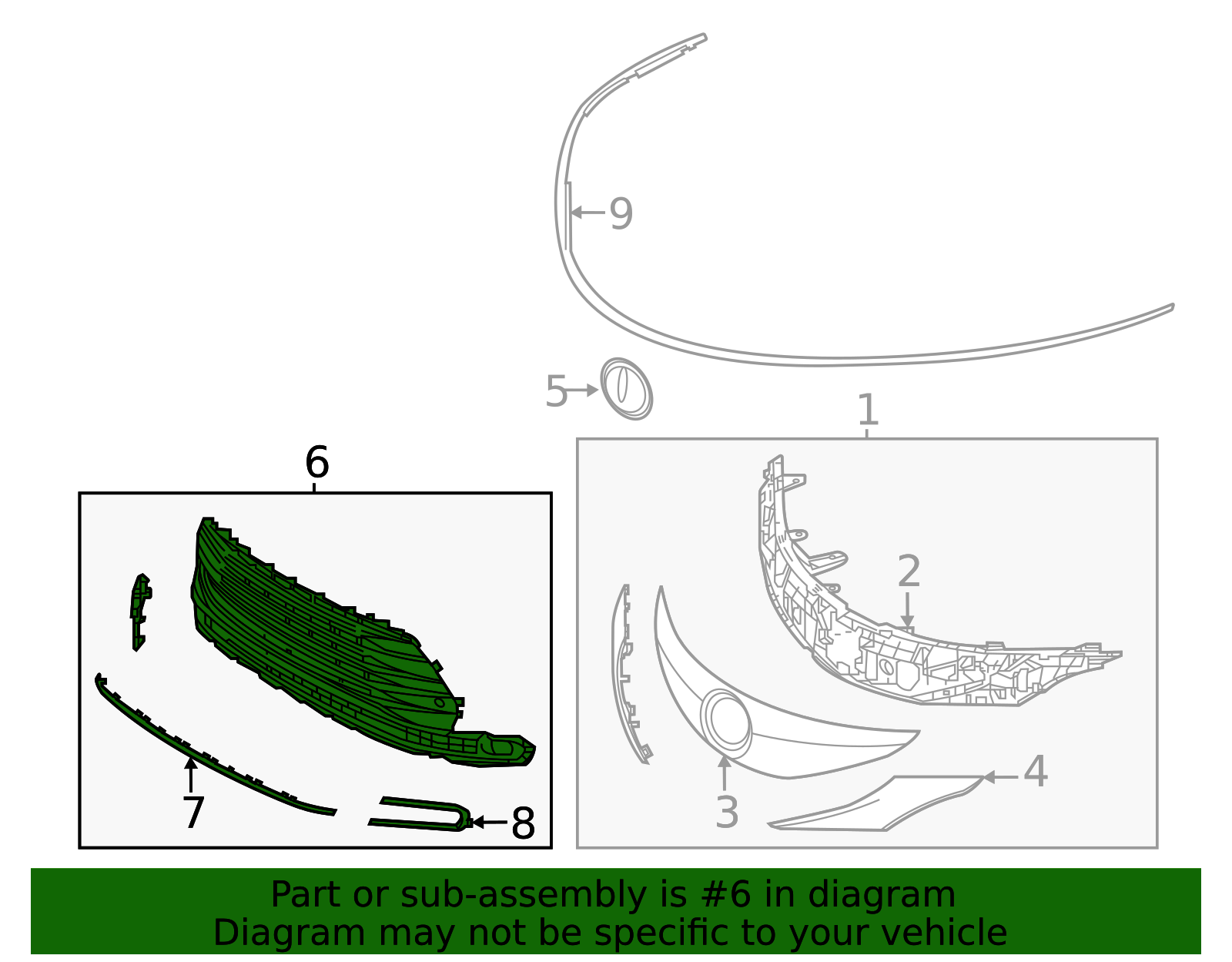 9
5
1
6
2
7
8
3
4
Part or sub-assembly is #6 in diagram
Diagram may not be specific to your vehicle