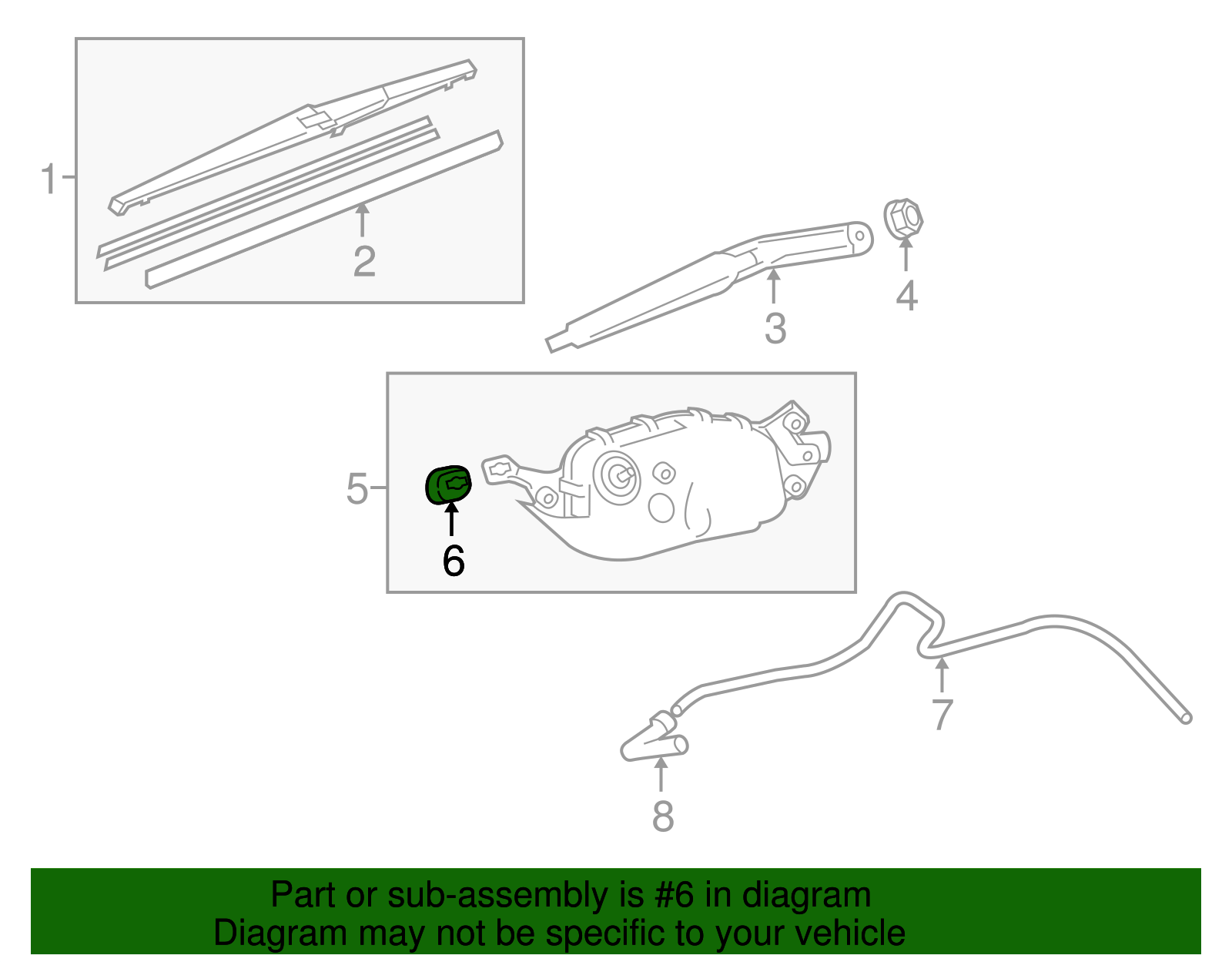 1
2
3
4
5
6
7
8

Part or sub-assembly is #6 in diagram
Diagram may not be specific to your vehicle