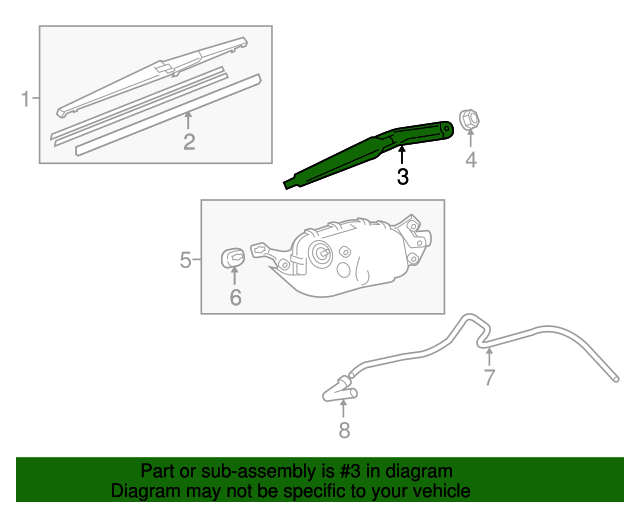 1
2
3
4
5
6
7
8

Part or sub-assembly is #3 in diagram
Diagram may not be specific to your vehicle