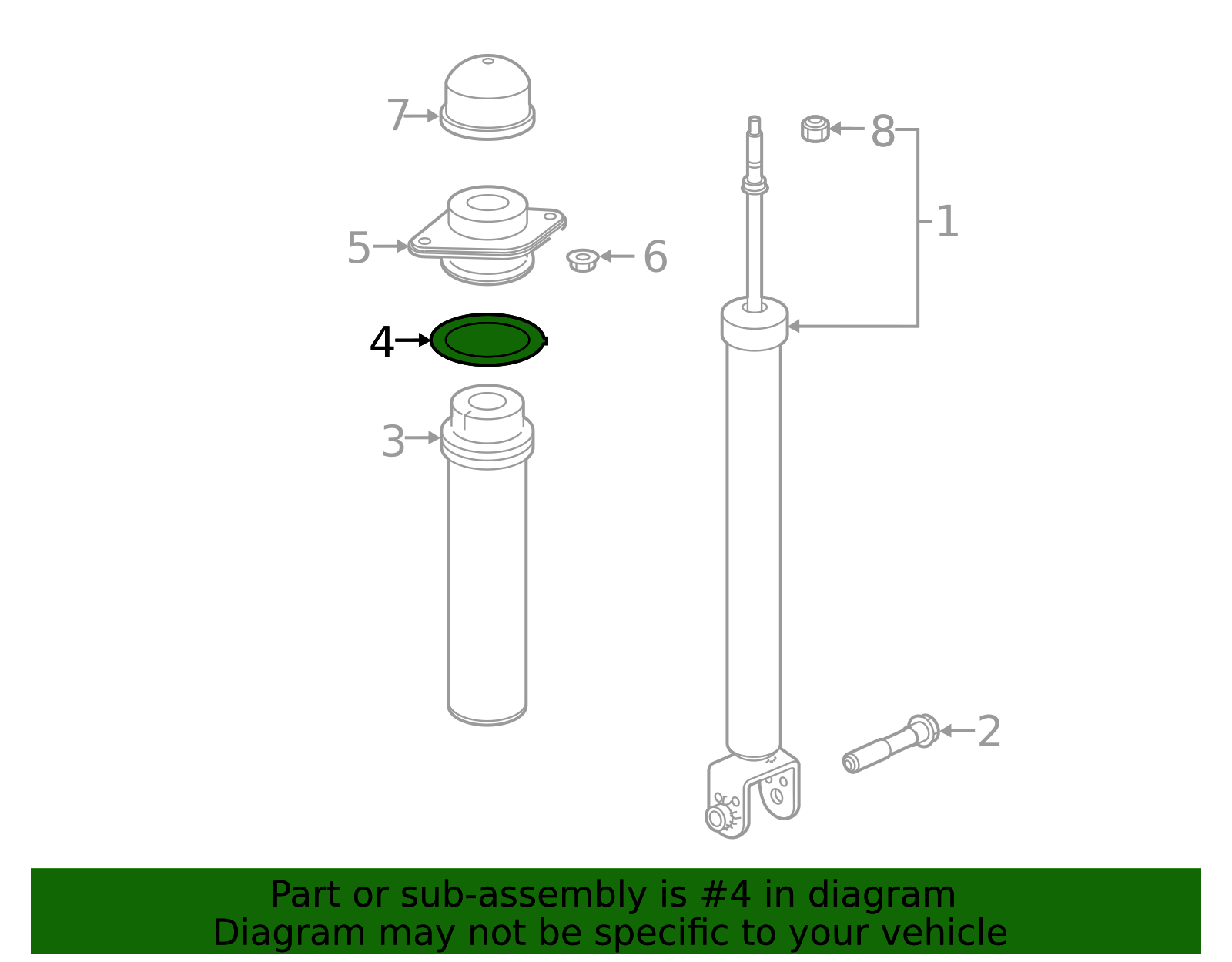 7
8
1
5
6
4
3
2

Part or sub-assembly is #4 in diagram
Diagram may not be specific to your vehicle