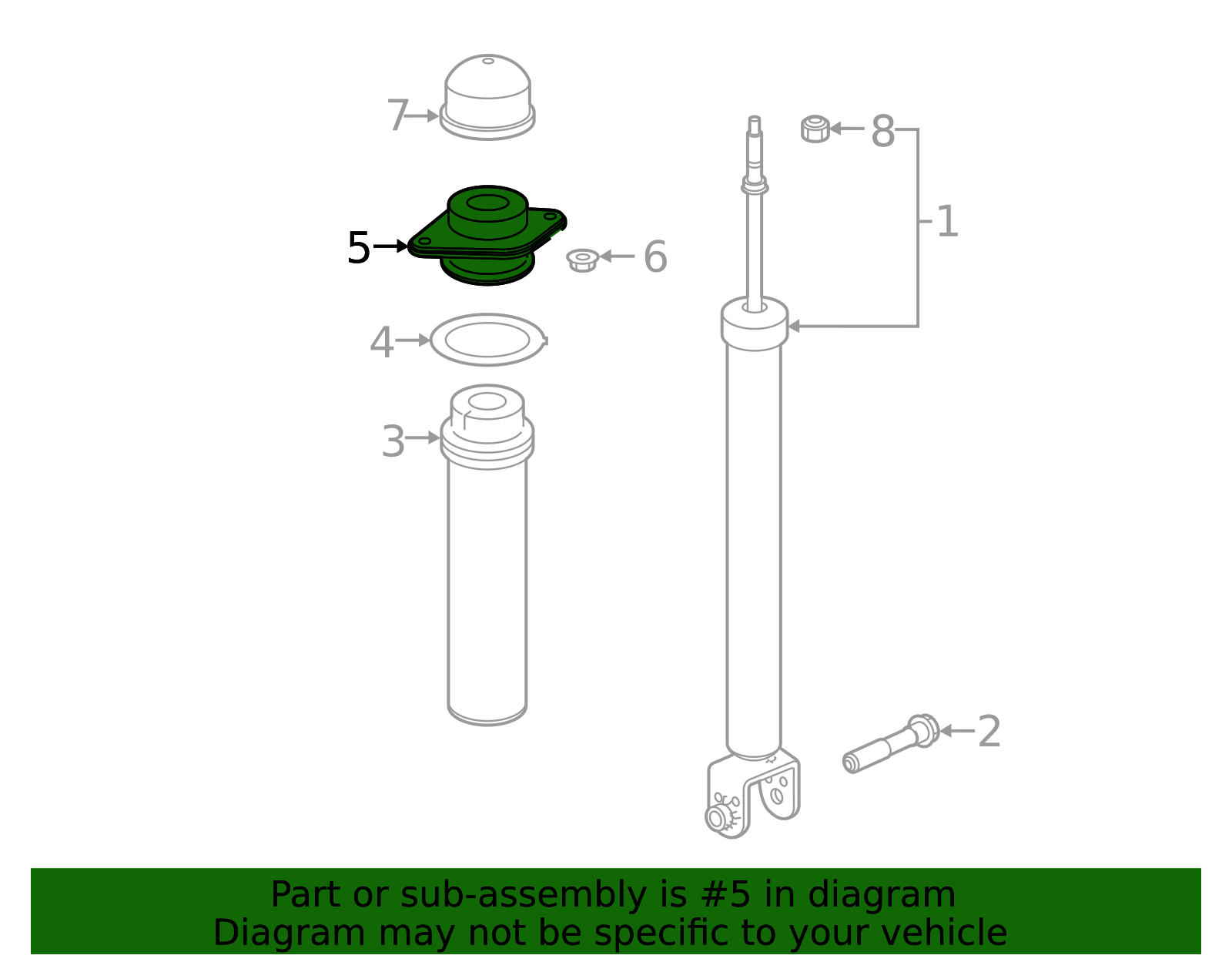 7

8

1

5

6

4

3

2

Part or sub-assembly is #5 in diagram
Diagram may not be specific to your vehicle