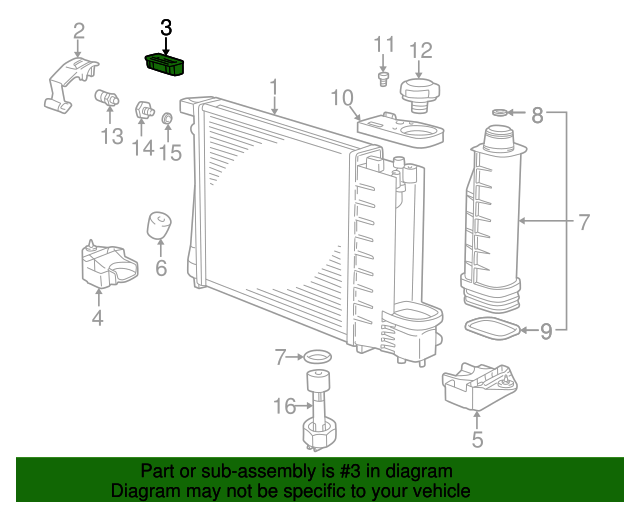 2
3
11
12
1
10
8
13
14
15
7
6
4
9
7
16
5

Part or sub-assembly is #3 in diagram
Diagram may not be specific to your vehicle