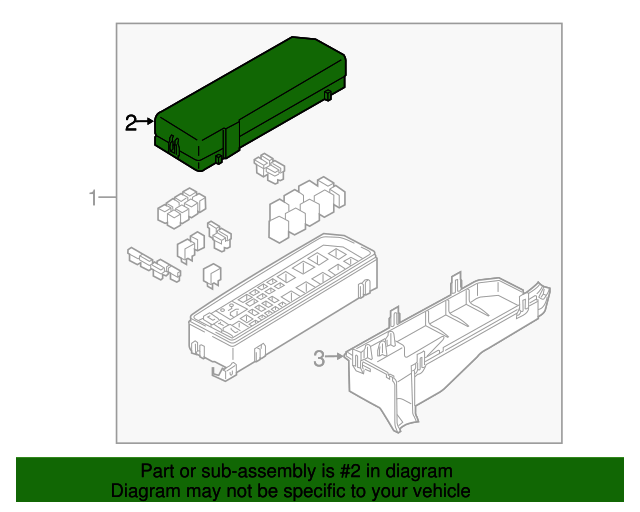 2
1
3

Part or sub-assembly is #2 in diagram
Diagram may not be specific to your vehicle