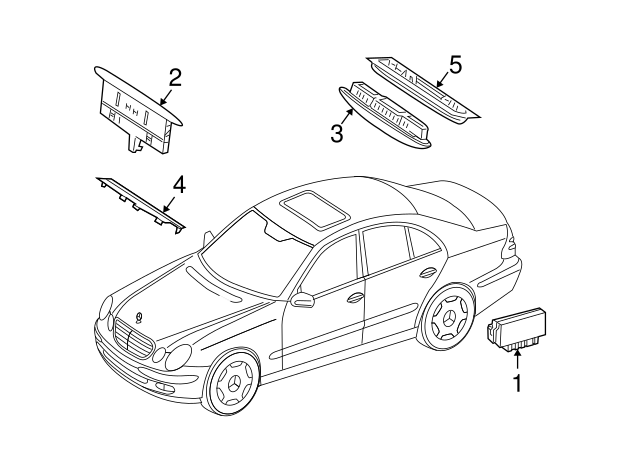 2
5
3
4
1