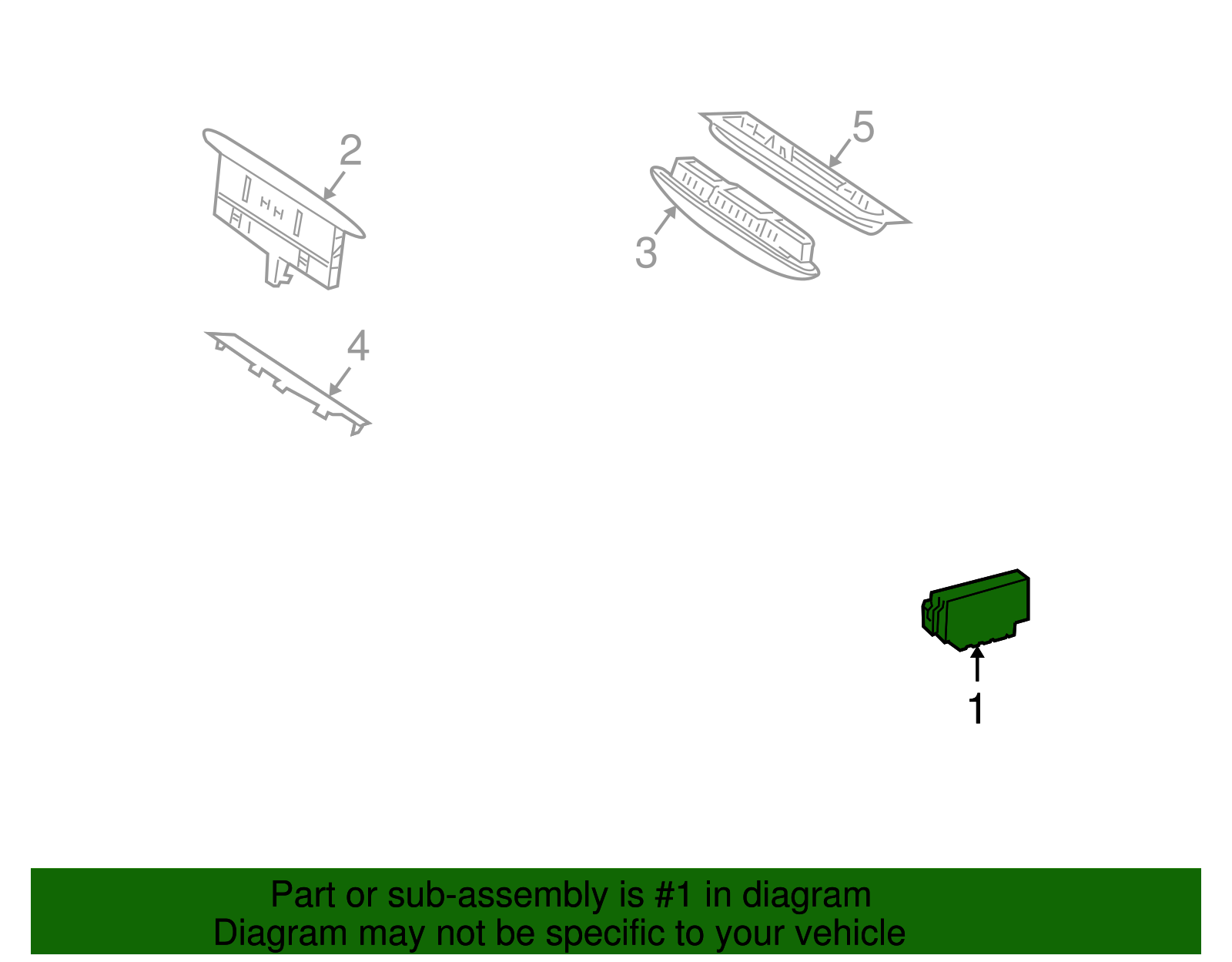 2

5

3

4

1

Part or sub-assembly is #1 in diagram
Diagram may not be specific to your vehicle