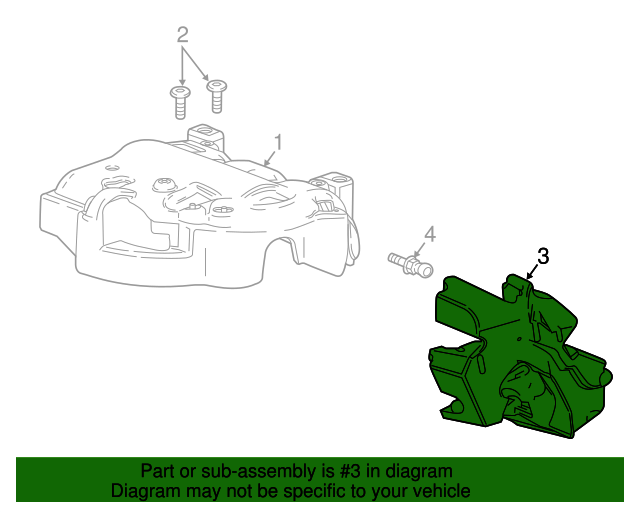 2

1

4

3

Part or sub-assembly is #3 in diagram
Diagram may not be specific to your vehicle